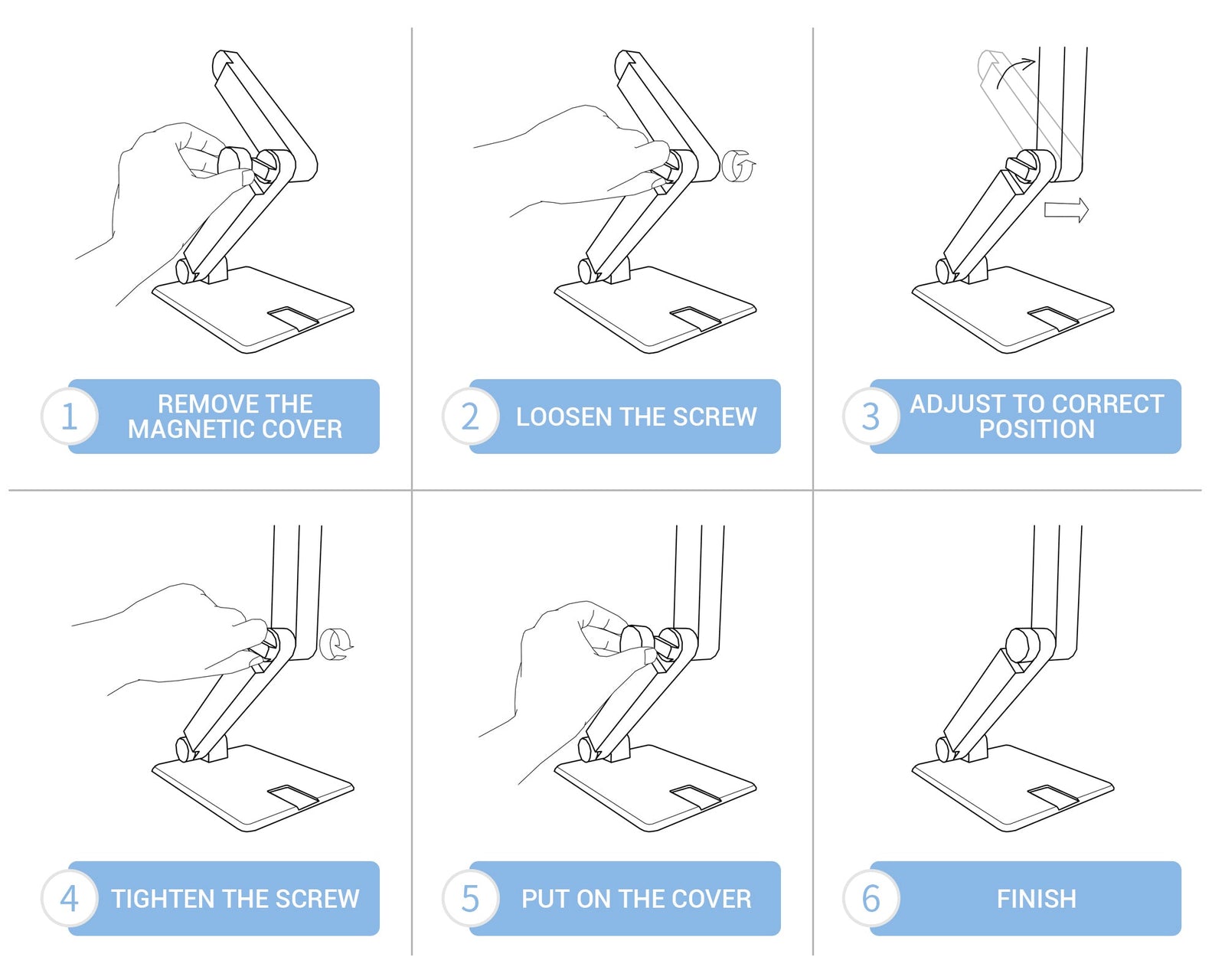 1 REMOVE THE MAGNETIC COVER

2 LOOSEN THE SCREW

3 ADJUST TO CORRECT POSITION

4 TIGHTEN THE SCREW

5 PUT ON THE COVER

6 FINISH