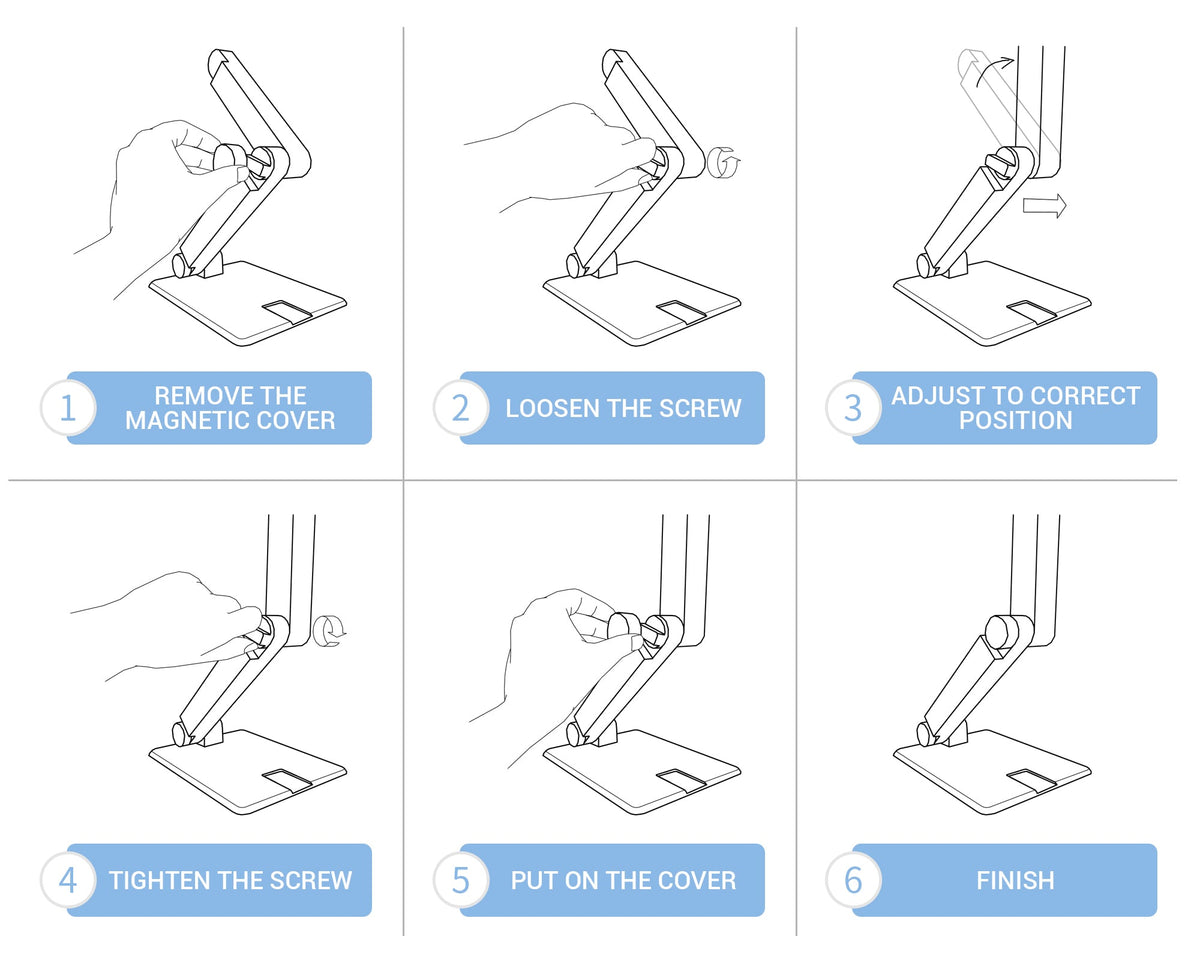 1 REMOVE THE MAGNETIC COVER

2 LOOSEN THE SCREW

3 ADJUST TO CORRECT POSITION

4 TIGHTEN THE SCREW

5 PUT ON THE COVER

6 FINISH